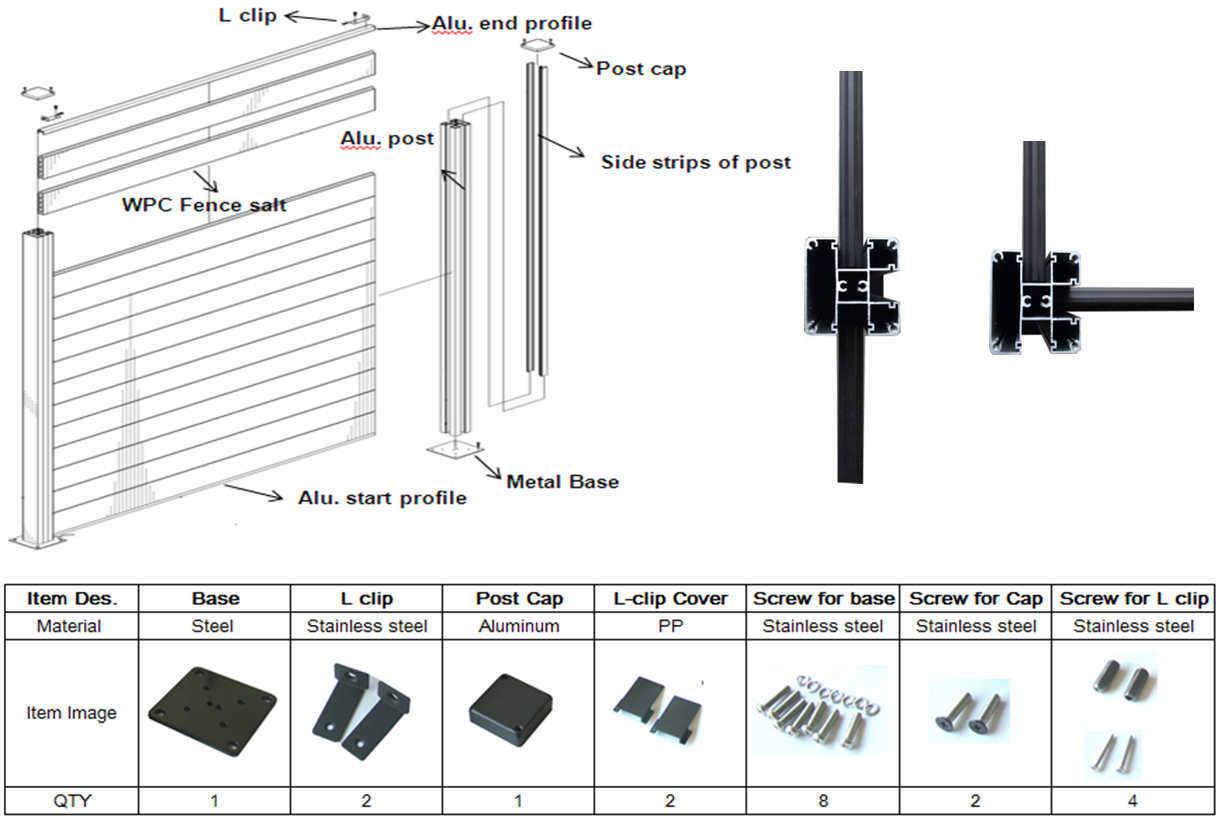 L clip

Alu. end profile

Post cap

Alu. post

Side strips of post

WPC Fence salt

Metal Base

Alu. start profile

| Item Des. | Base | L clip | Post Cap | L-clip Cover | Screw for base | Screw for Cap | Screw for L clip |
|---|---|---|---|---|---|---|---|
| Material | Steel | Stainless steel | Aluminum | PP | Stainless steel | Stainless steel | Stainless steel |
| Item Image | | | | | | | |
| QTY | 1 | 2 | 1 | 2 | 8 | 2 | 4 |